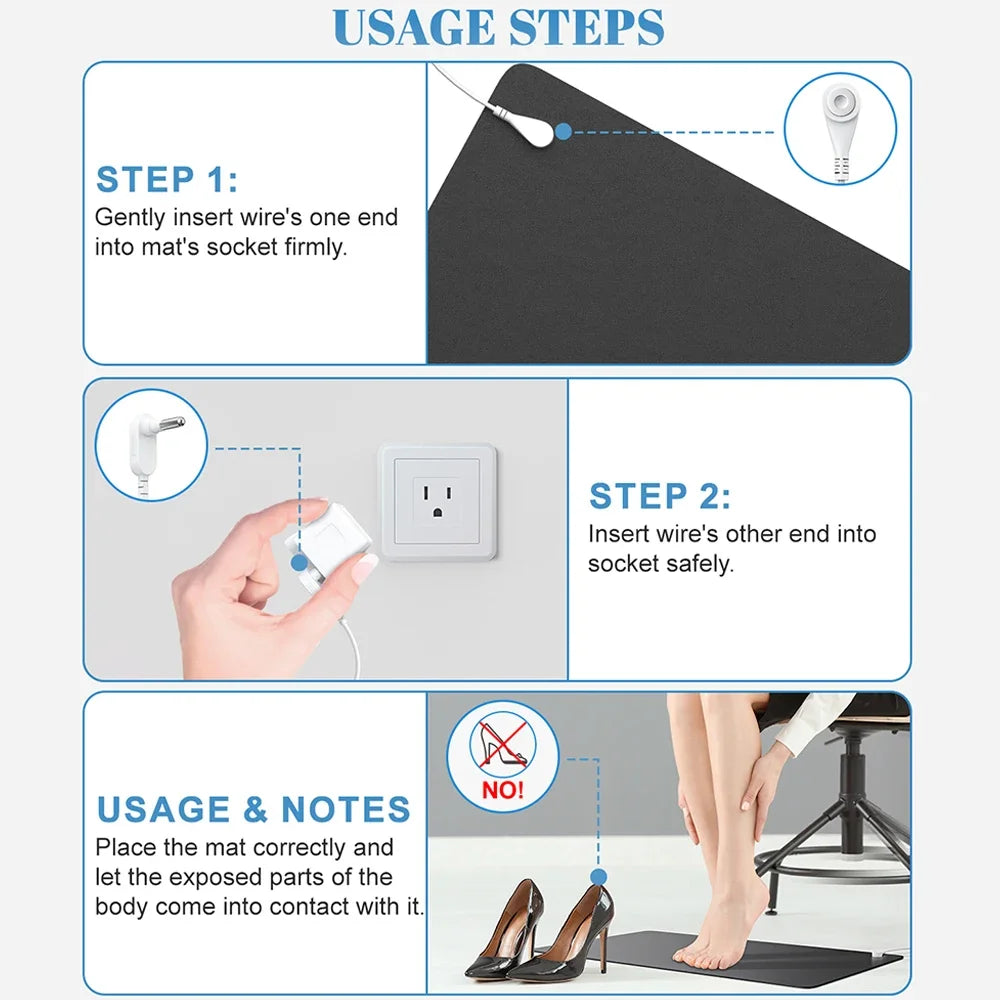 USAGE STEPS

STEP 1:
Gently insert wire's one end into mat's socket firmly.

STEP 2:
Insert wire's other end into socket safely.

USAGE & NOTES
Place the mat correctly and let the exposed parts of the body come into contact with it.

NO!